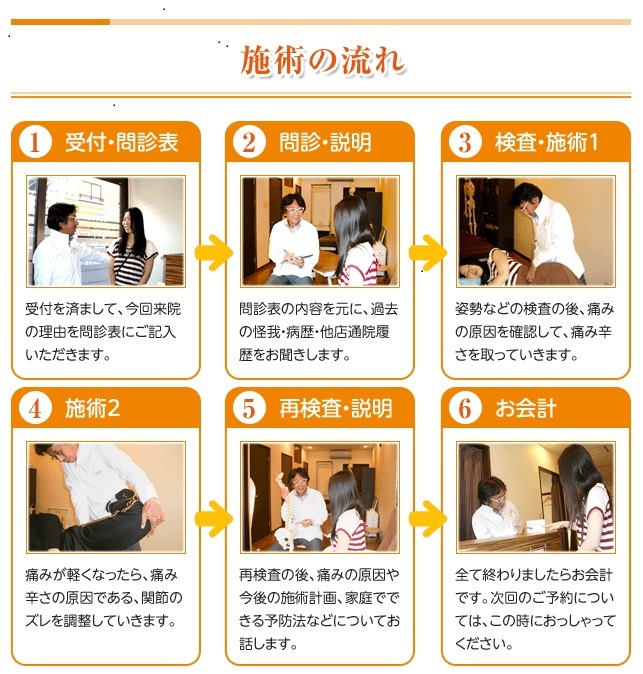 施術の流れ

1 受付・問診表

受付を済まして、今回来院の理由を問診表にご記入いただきます。

2 問診・説明

問診表の内容を元に、過去の怪我・病歴・他店通院履歴をお聞きします。

3 検査・施術1

姿勢などの検査の後、痛みの原因を確認して、痛み辛さを取っていきます。

4 施術2

痛みが軽くなったら、痛み辛さの原因である、関節のズレを調整していきます。

5 再検査・説明

再検査の後、痛みの原因や今後の施術計画、家庭でできる予防法などについてお話します。

6 お会計

全て終わりましたらお会計です。次回のご予約については、この時におっしゃってください。